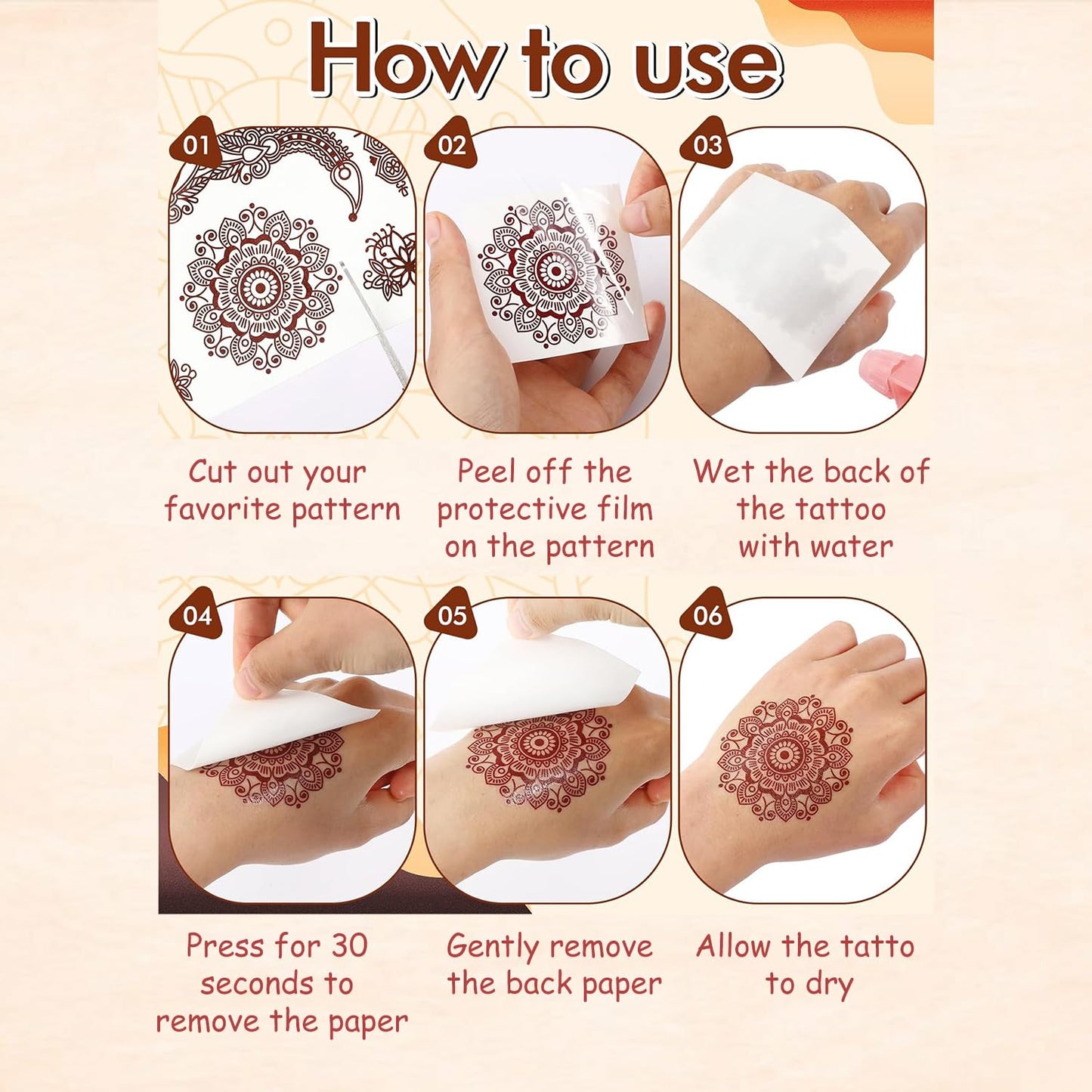 How to use

01

Cut out your favorite pattern

02

Peel off the protective film on the pattern

03

Wet the back of the tattoo with water

04

Press for 30 seconds to remove the paper

05

Gently remove the back paper

06

Allow the tatto to dry