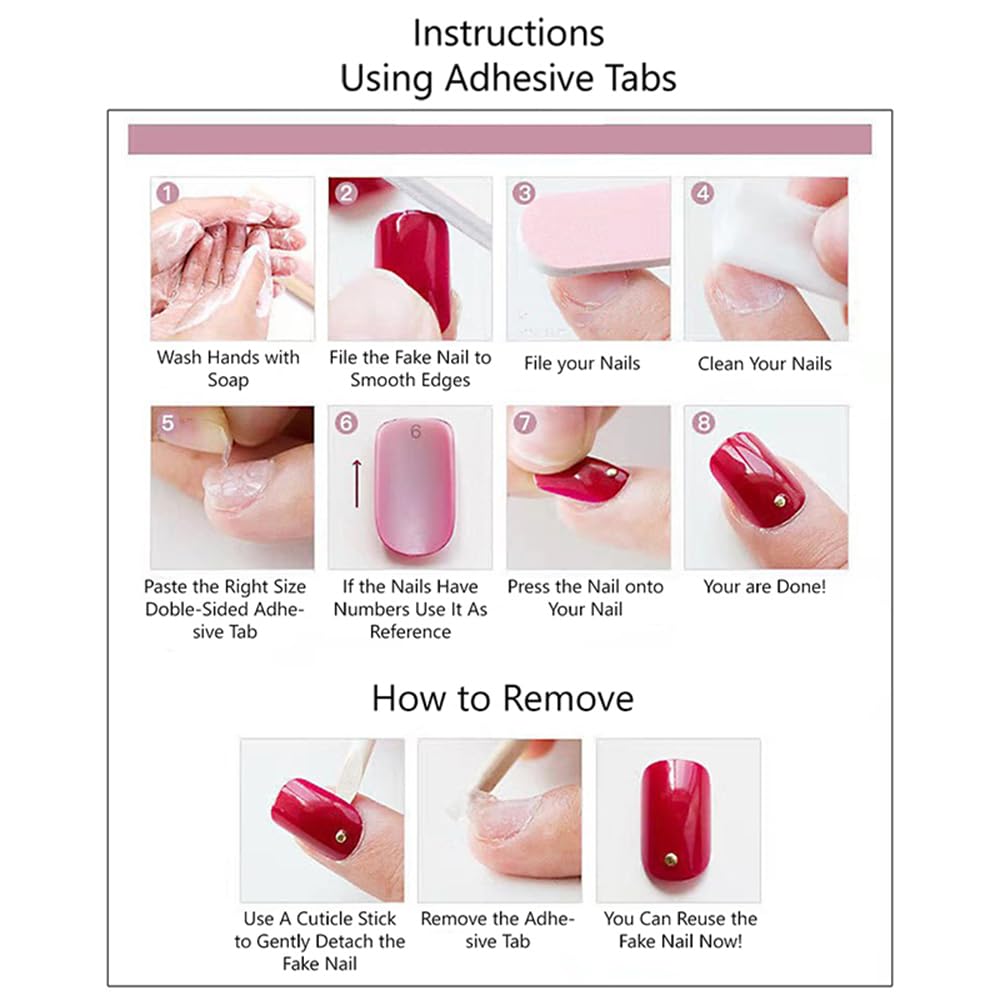 Instructions
Using Adhesive Tabs

1
Wash Hands with Soap

2
File the Fake Nail to Smooth Edges

3
File your Nails

4
Clean Your Nails

5
Paste the Right Size Doble-Sided Adhesive Tab

6
6
If the Nails Have Numbers Use It As Reference

7
Press the Nail onto Your Nail

8
Your are Done!

How to Remove

Use A Cuticle Stick to Gently Detach the Fake Nail

Remove the Adhesive Tab

You Can Reuse the Fake Nail Now!