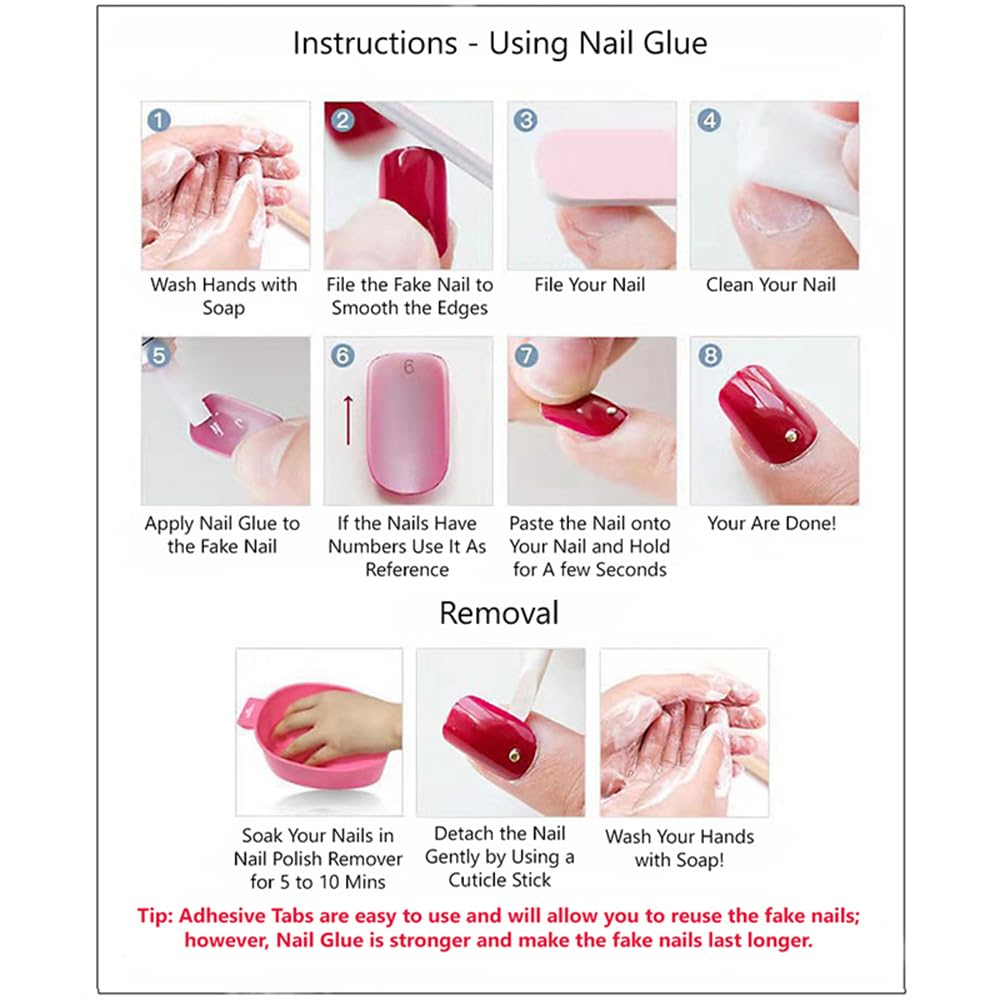 Instructions - Using Nail Glue

1
Wash Hands with Soap

2
File the Fake Nail to Smooth the Edges

3
File Your Nail

4
Clean Your Nail

5
Apply Nail Glue to the Fake Nail

6
6
If the Nails Have Numbers Use It As Reference

7
Paste the Nail onto Your Nail and Hold for A few Seconds

8
Your Are Done!

Removal

Soak Your Nails in Nail Polish Remover for 5 to 10 Mins

Detach the Nail Gently by Using a Cuticle Stick

Wash Your Hands with Soap!

Tip: Adhesive Tabs are easy to use and will allow you to reuse the fake nails; however, Nail Glue is stronger and make the fake nails last longer.